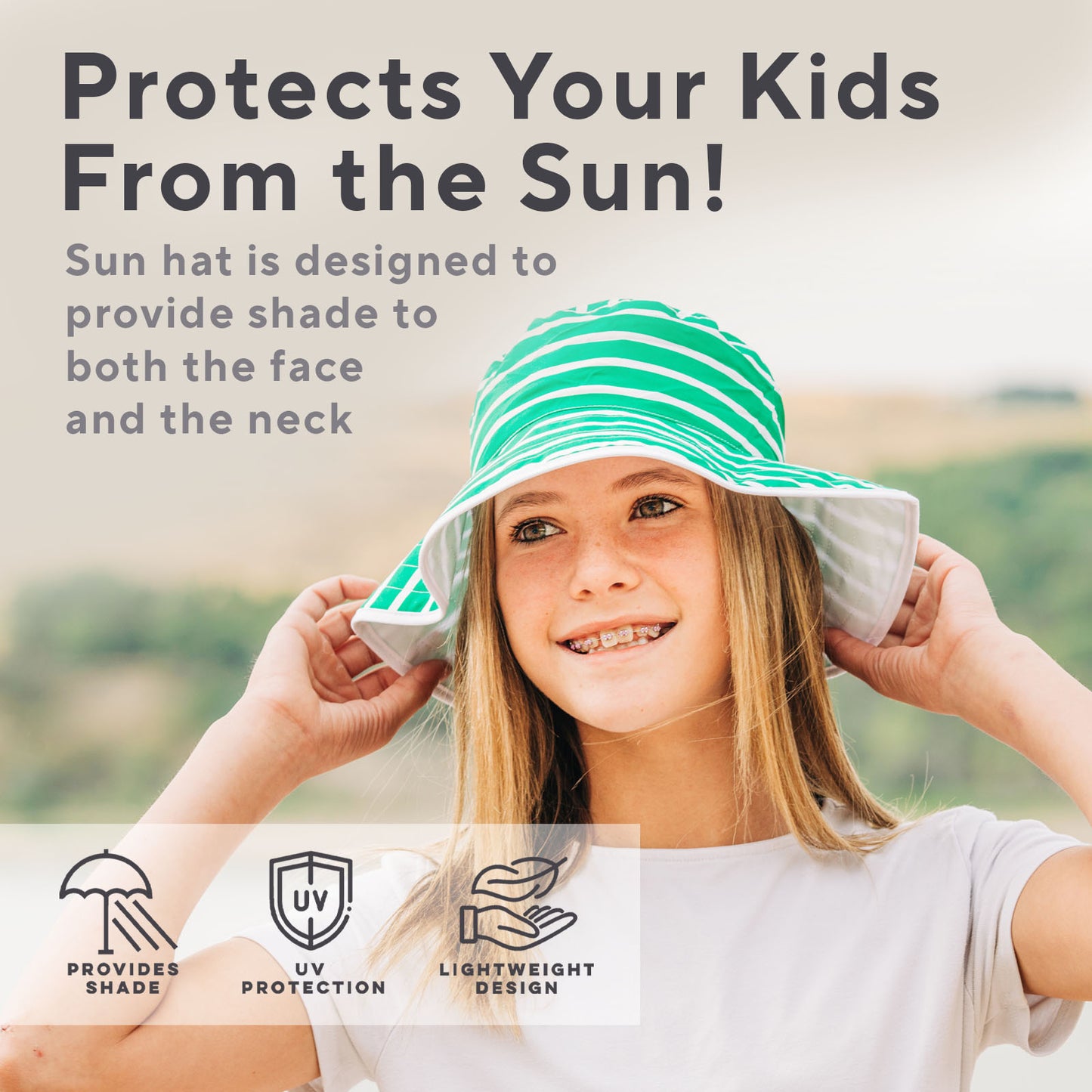 Protects Your Kids From the Sun!

Sun hat is designed to provide shade to both the face and the neck

PROVIDES SHADE

UV

UV PROTECTION

LIGHTWEIGHT DESIGN