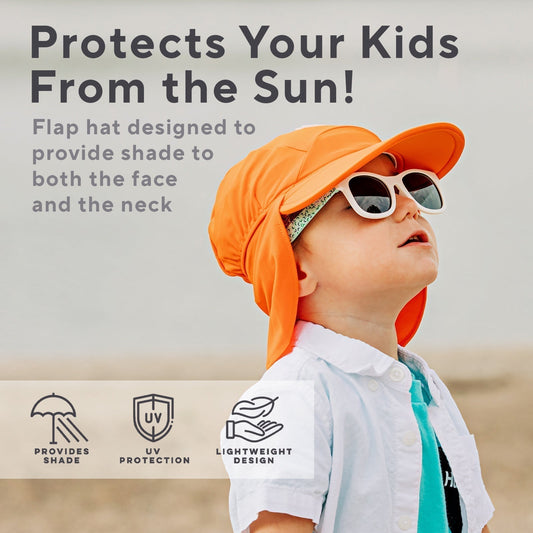 Protects Your Kids From the Sun!

Flap hat designed to provide shade to both the face and the neck

PROVIDES SHADE

UV

UV PROTECTION

LIGHTWEIGHT DESIGN